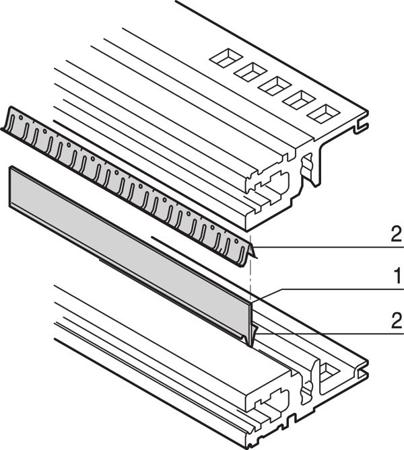 2
1
2