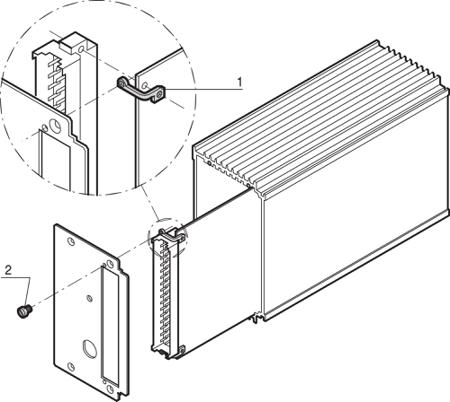 1

2