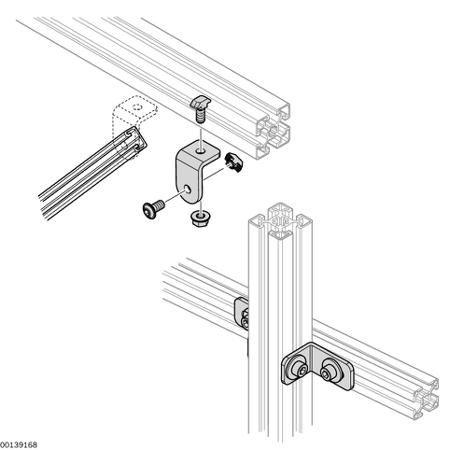 00139168